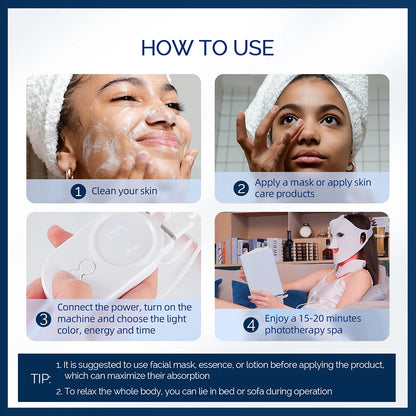 HOW TO USE

1 Clean your skin

2 Apply a mask or apply skin care products

3 Connect the power, turn on the machine and choose the light color, energy and time

4 Enjoy a 15-20 minutes phototherapy spa

TIP:
1. It is suggested to use facial mask, essence, or lotion before applying the product, which can maximize their absorption
2. To relax the whole body, you can lie in bed or sofa during operation