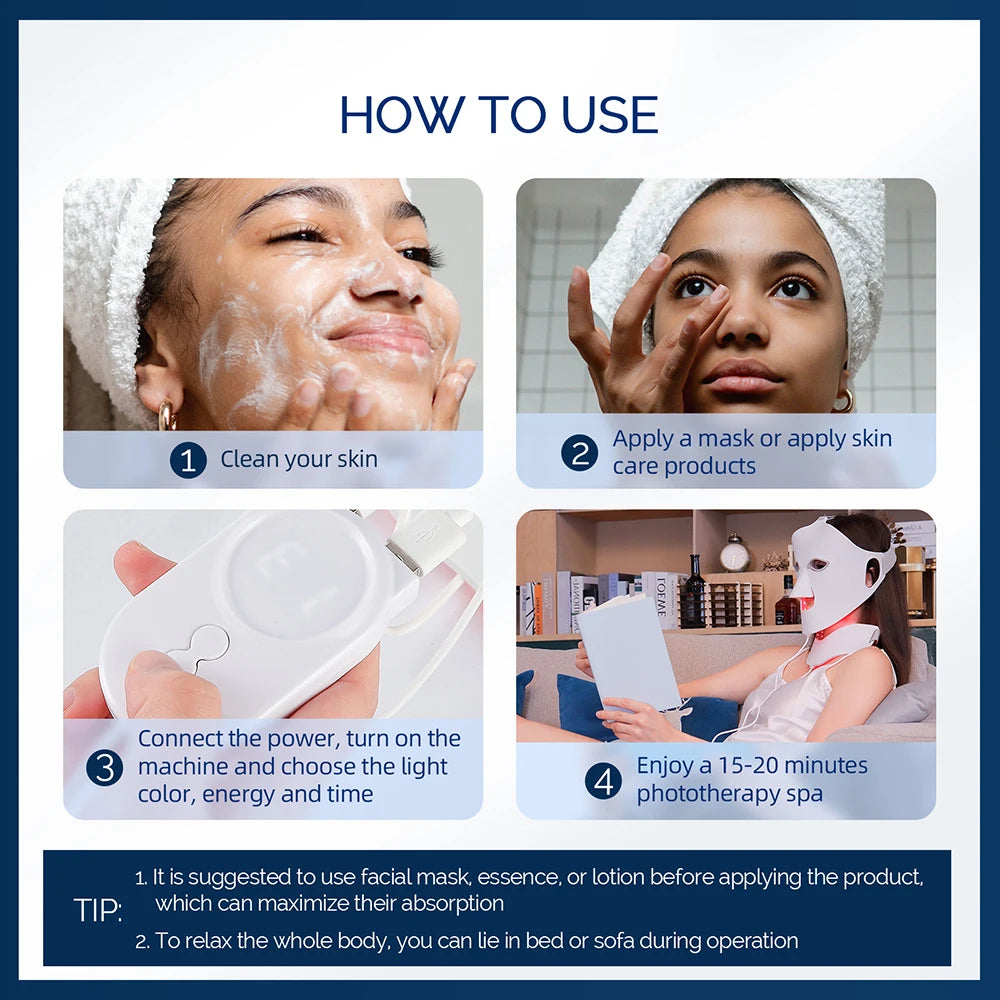 HOW TO USE

1 Clean your skin

2 Apply a mask or apply skin care products

3 Connect the power, turn on the machine and choose the light color, energy and time

4 Enjoy a 15-20 minutes phototherapy spa

TIP:
1. It is suggested to use facial mask, essence, or lotion before applying the product, which can maximize their absorption
2. To relax the whole body, you can lie in bed or sofa during operation