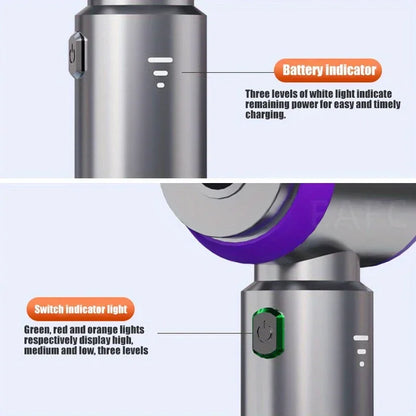 Battery indicator

Three levels of white light indicate remaining power for easy and timely charging.

Switch indicator light

Green, red and orange lights respectively display high, medium and low, three levels