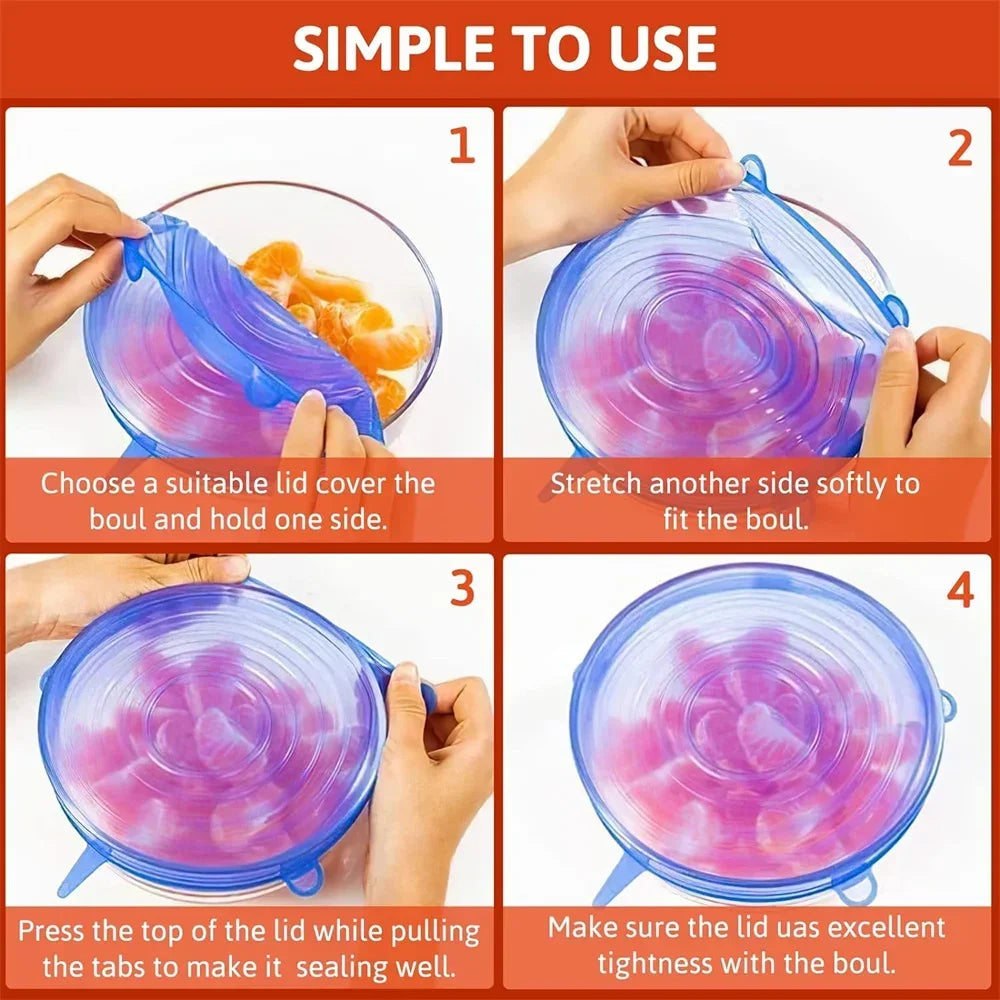 SIMPLE TO USE

1

Choose a suitable lid cover the boul and hold one side.

2

Stretch another side softly to fit the boul.

3

Press the top of the lid while pulling the tabs to make it sealing well.

4

Make sure the lid uas excellent tightness with the boul.